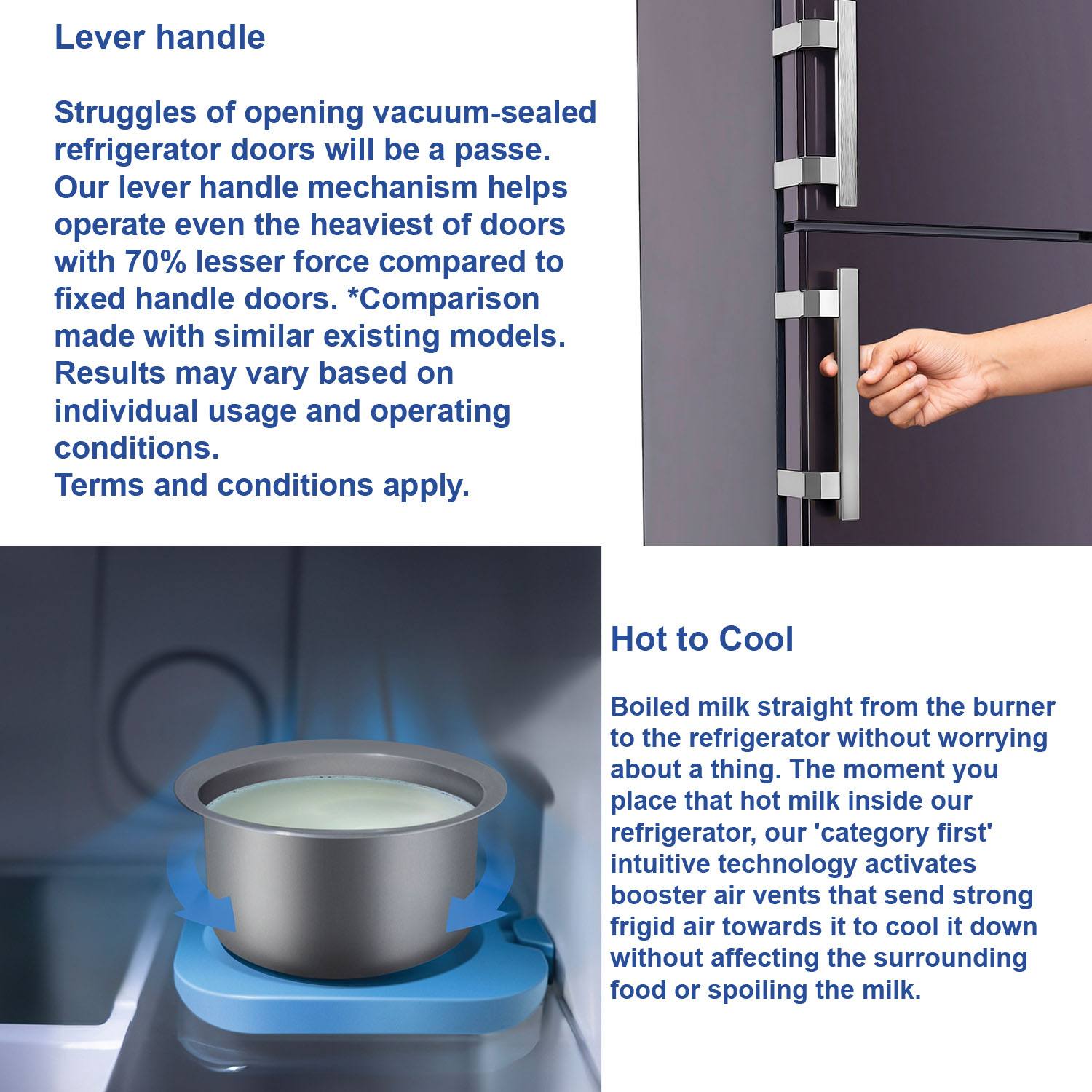 Lever handle

Struggles of opening vacuum-sealed refrigerator doors will be a passe. Our lever handle mechanism helps operate even the heaviest of doors with 70% lesser force compared to fixed handle doors. *Comparison made with similar existing models. Results may vary based on individual usage and operating conditions.
Terms and conditions apply.

Hot to Cool

Boiled milk straight from the burner to the refrigerator without worrying about a thing. The moment you place that hot milk inside our refrigerator, our 'category first' intuitive technology activates booster air vents that send strong frigid air towards it to cool it down without affecting the surrounding food or spoiling the milk.